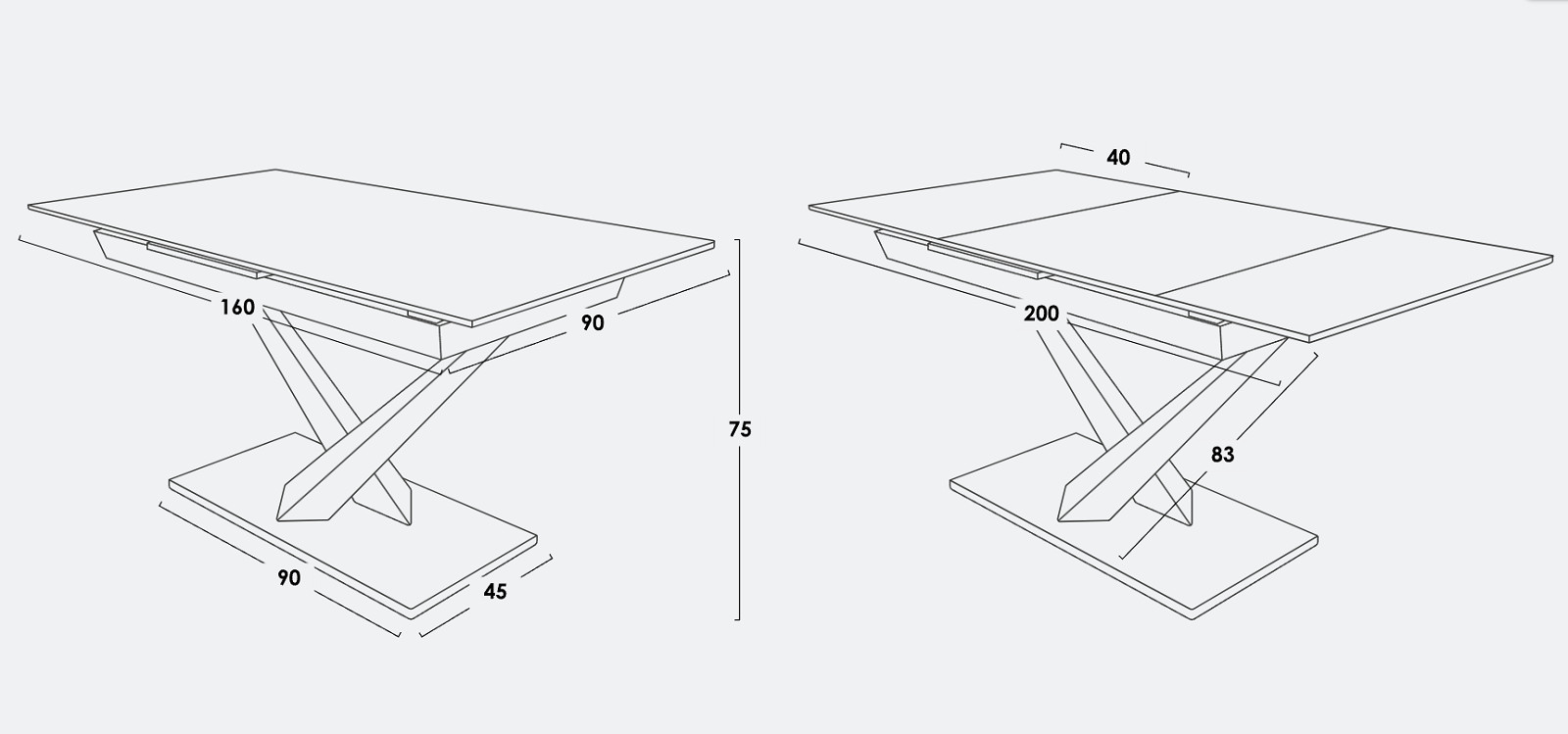 160
90
75
90
45
40
200
83