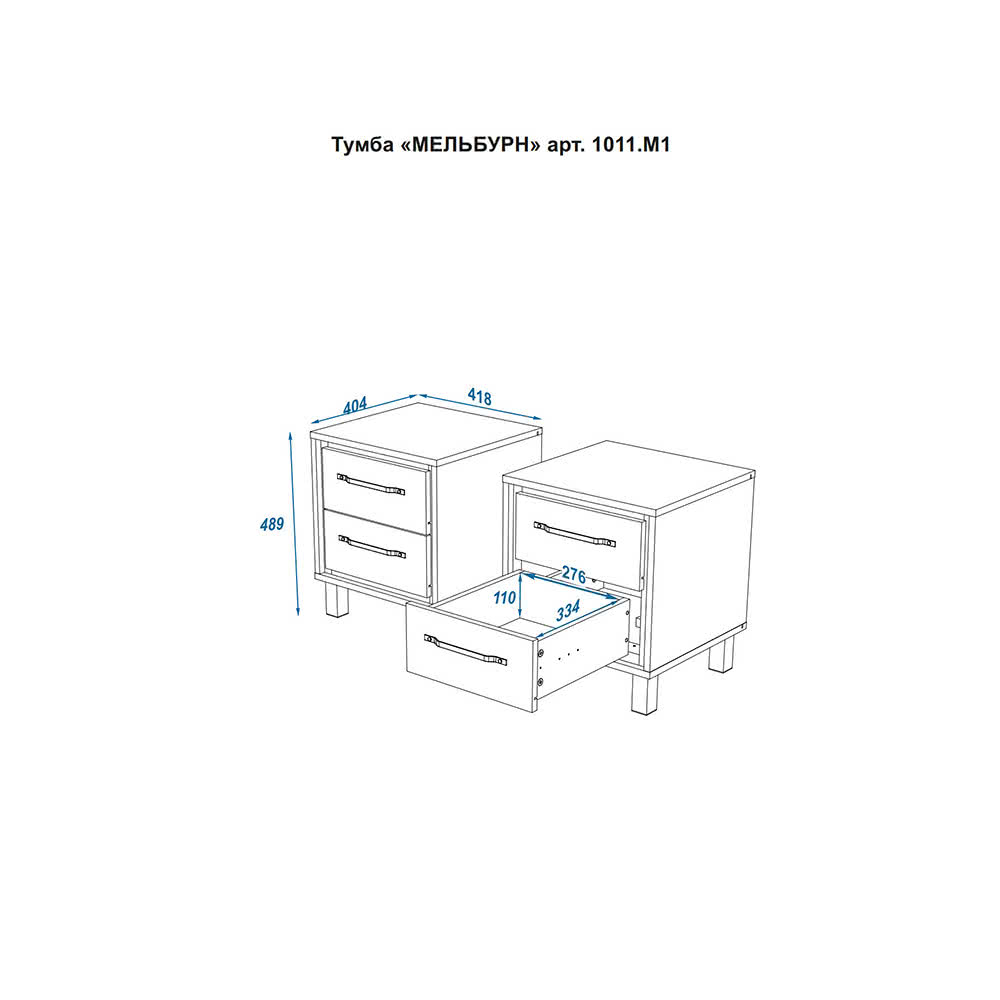 Тумба «МЕЛЬБУРН» арт. 1011.М1

404
418
489
276
110
334