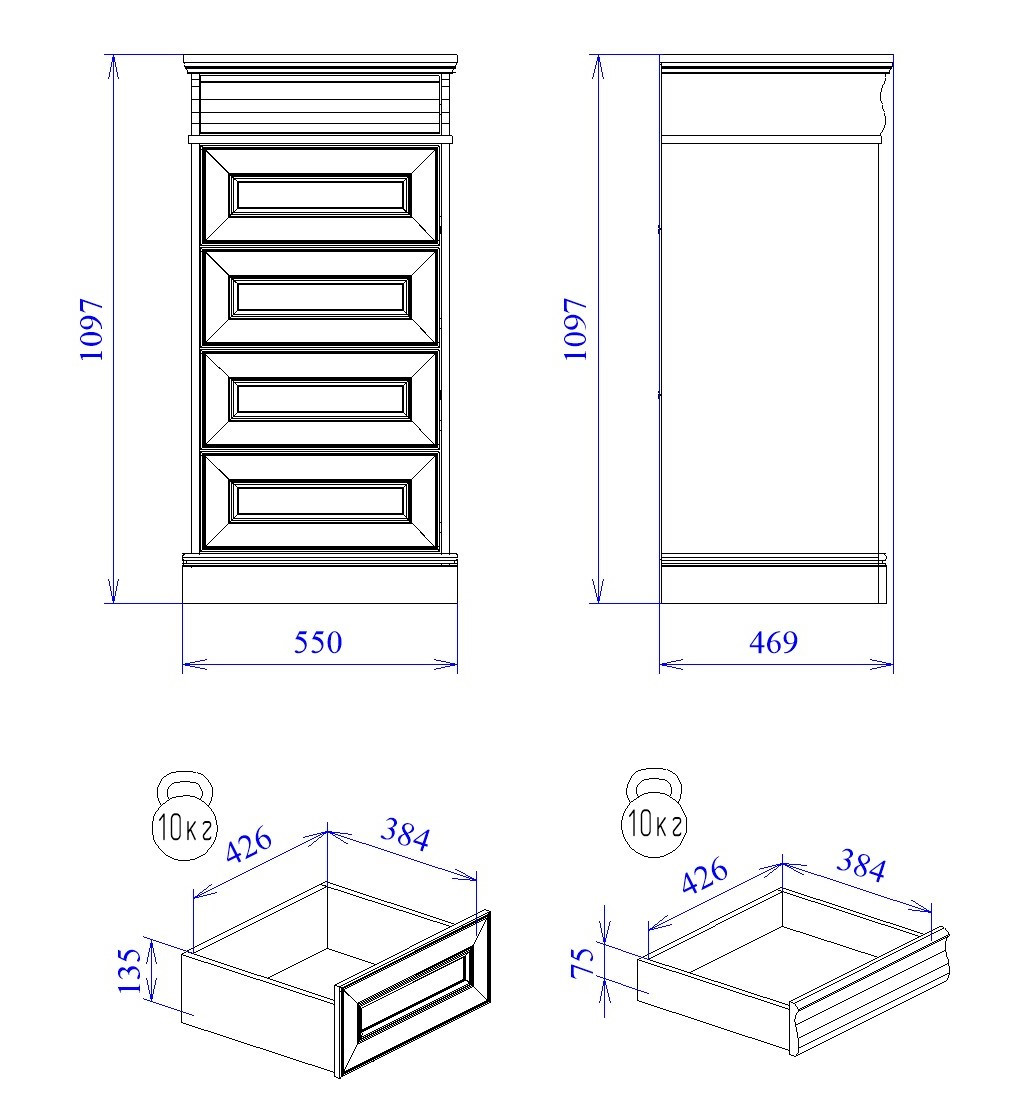 1097
550
1097
469
10кг
426
384
135
10кг
426
384
75