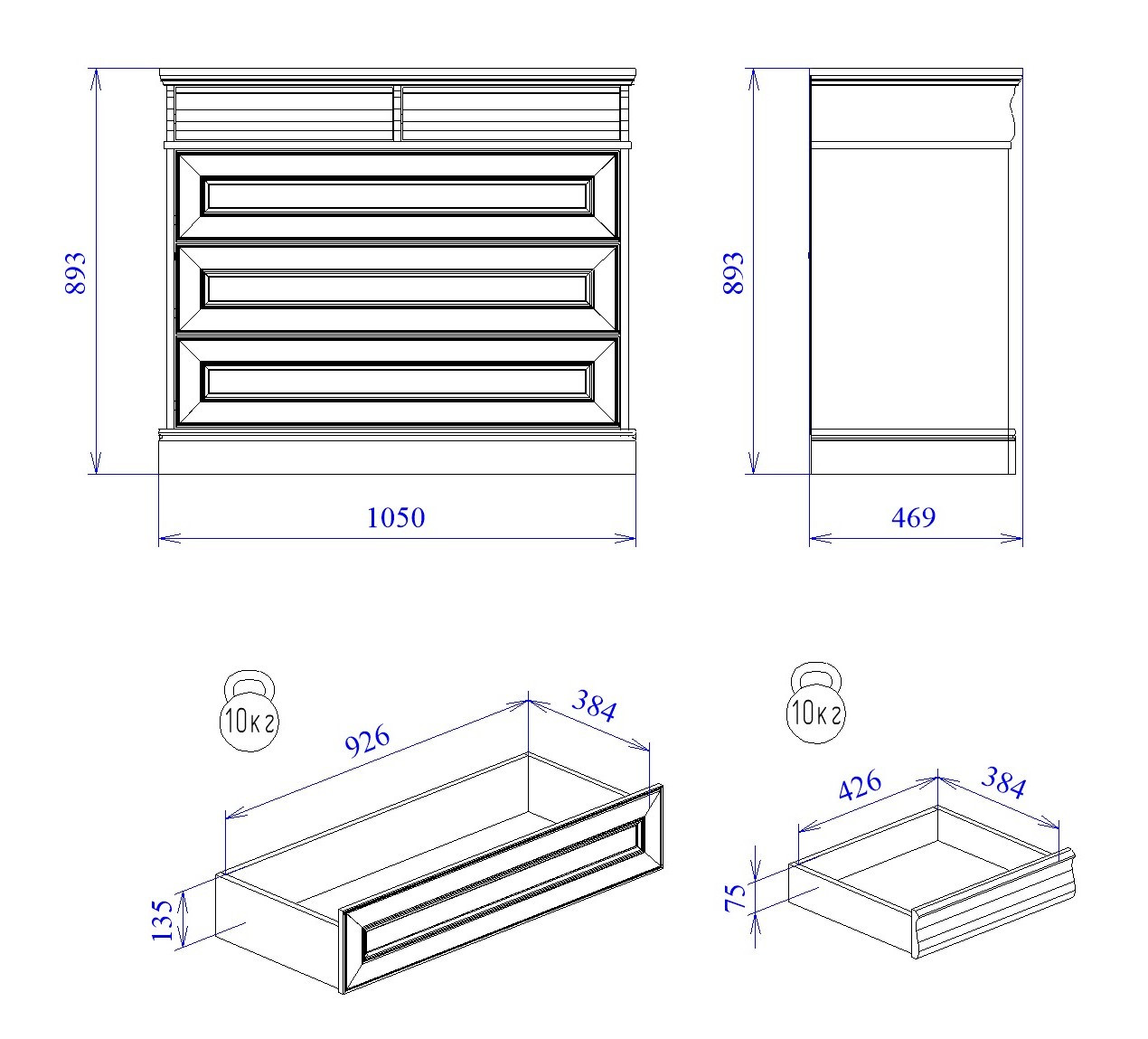 893

1050

893

469

10кг

926

384

135

10кг

426

384

75