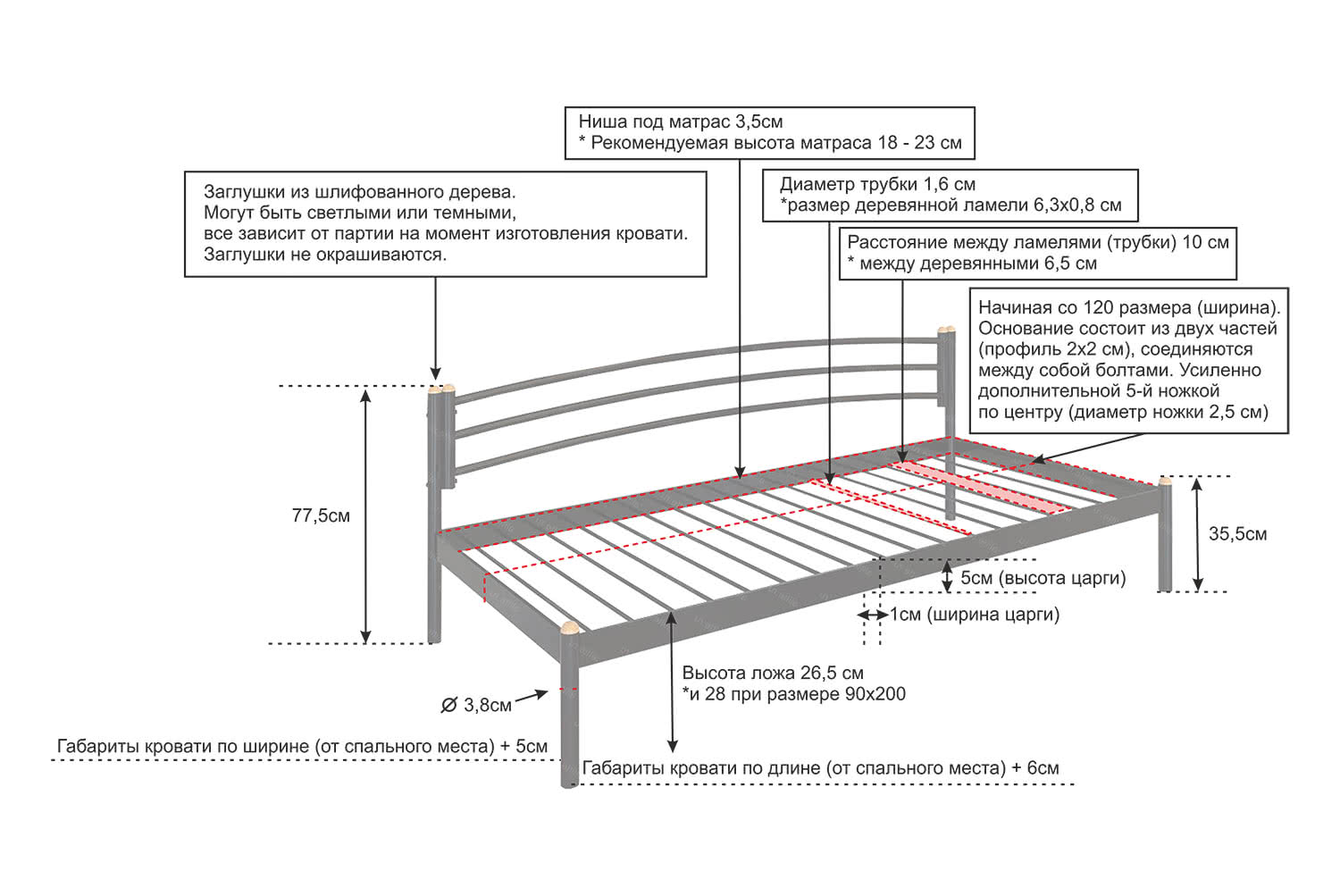 Ниша под матрас 3,5см
* Рекомендуемая высота матраса 18 - 23 см

Заглушки из шлифованного дерева.
Могут быть светлыми или темными,
все зависит от партии на момент изготовления кровати.
Заглушки не окрашиваются.

Диаметр трубки 1,6 см
*размер деревянной ламели 6,3х0,8 см

Расстояние между ламелями (трубки) 10 см
* между деревянными 6,5 см

Начиная со 120 размера (ширина). Основание состоит из двух частей (профиль 2х2 см), соединяются между собой болтами. Усиленно дополнительной 5-й ножкой по центру (диаметр ножки 2,5 см)

77,5см

35,5см

5см (высота царги)

1см (ширина царги)

Высота ложа 26,5 см
*и 28 при размере 90х200

Ø 3,8см

Габариты кровати по ширине (от спального места) + 5см

Габариты кровати по длине (от спального места) + 6см