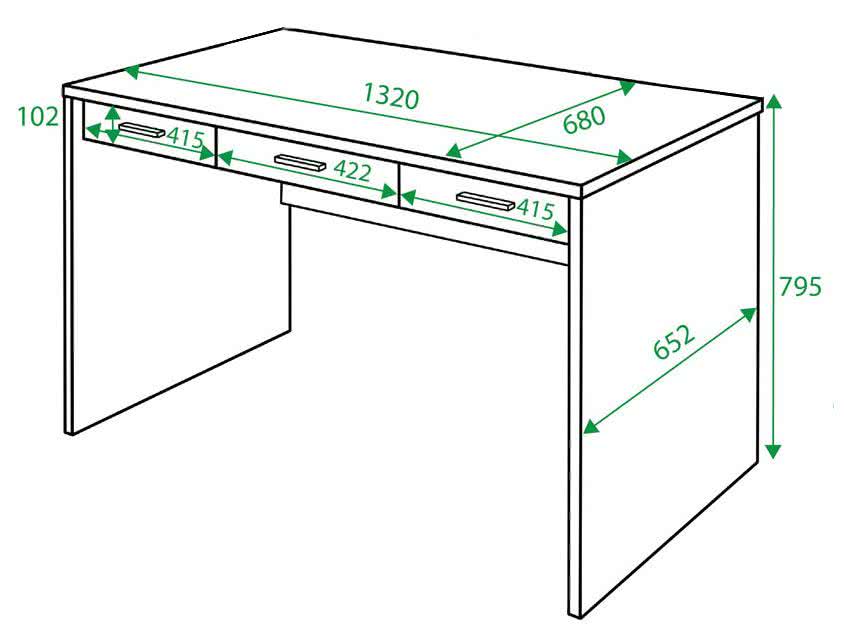 1320
680
102
415
422
415
795
652