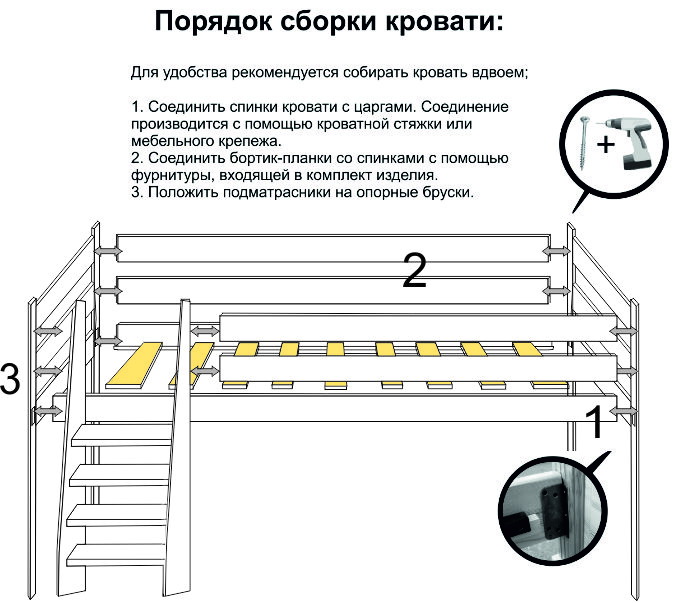 Порядок сборки кровати:

Для удобства рекомендуется собирать кровать вдвоем;

1. Соединить спинки кровати с царгами. Соединение производится с помощью кроватной стяжки или мебельного крепежа.
2. Соединить бортик-планки со спинками с помощью фурнитуры, входящей в комплект изделия.
3. Положить подматрасники на опорные бруски.

+

2

3

1