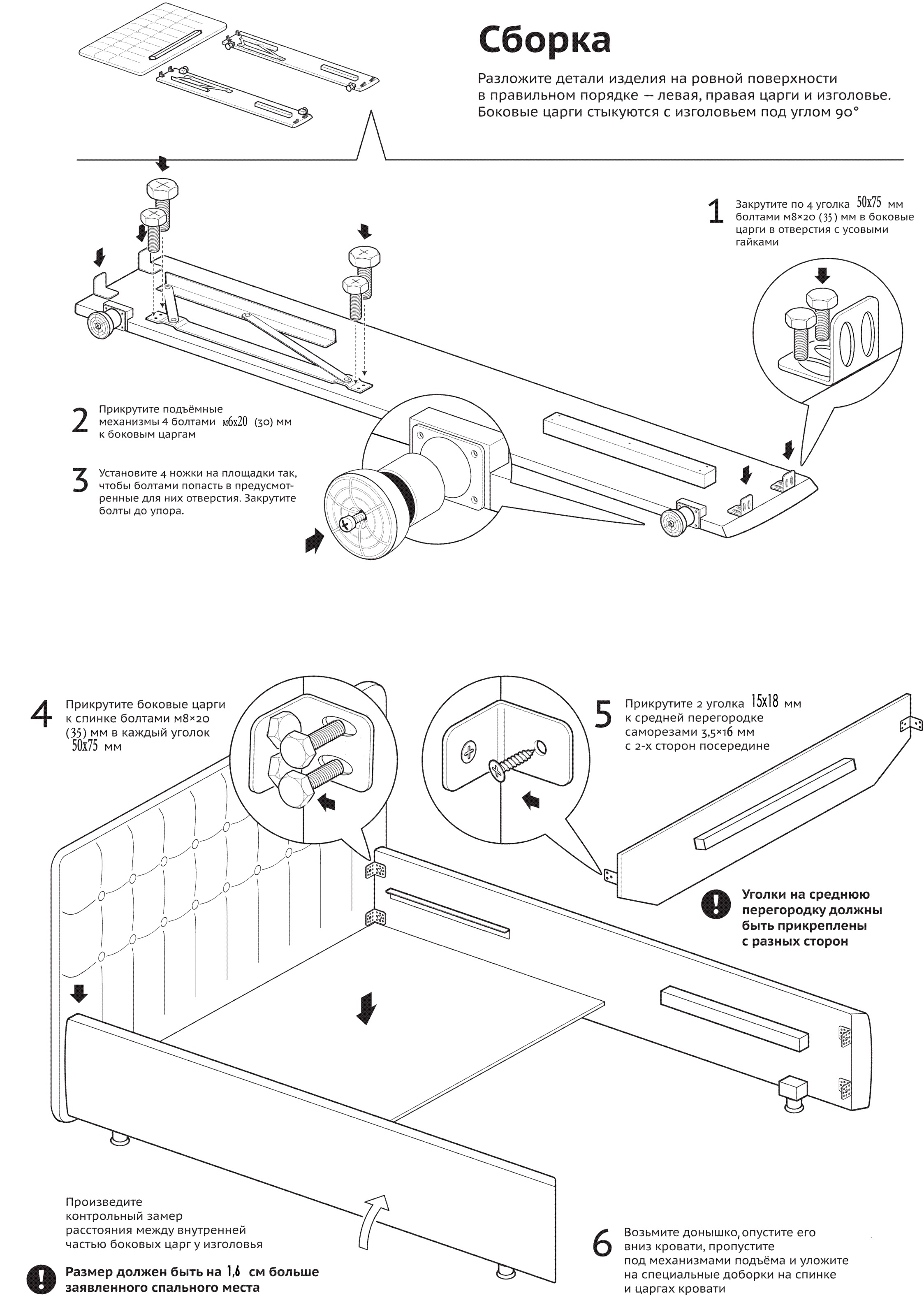 Сборка

Разложите детали изделия на ровной поверхности в правильном порядке — левая, правая царги и изголовье. Боковые царги стыкуются с изголовьем под углом 90°

1 Закрутите по 4 уголка 50х75 мм болтами м8×20 (35) мм в боковые царги в отверстия с усовыми гайками

2 Прикрутите подъёмные механизмы 4 болтами м6х20 (30) мм к боковым царгам

3 Установите 4 ножки на площадки так, чтобы болтами попасть в предусмотренные для них отверстия. Закрутите болты до упора.

4 Прикрутите боковые царги к спинке болтами м8×20 (35) мм в каждый уголок 50х75 мм

5 Прикрутите 2 уголка 15х18 мм к средней перегородке саморезами 3,5×16 мм с 2-х сторон посередине

Уголки на среднюю перегородку должны быть прикреплены с разных сторон

Произведите контрольный замер расстояния между внутренней частью боковых царг у изголовья

Размер должен быть на 1,6 см больше заявленного спального места

6 Возьмите донышко, опустите его вниз кровати, пропустите под механизмами подъёма и уложите на специальные доборки на спинке и царгах кровати